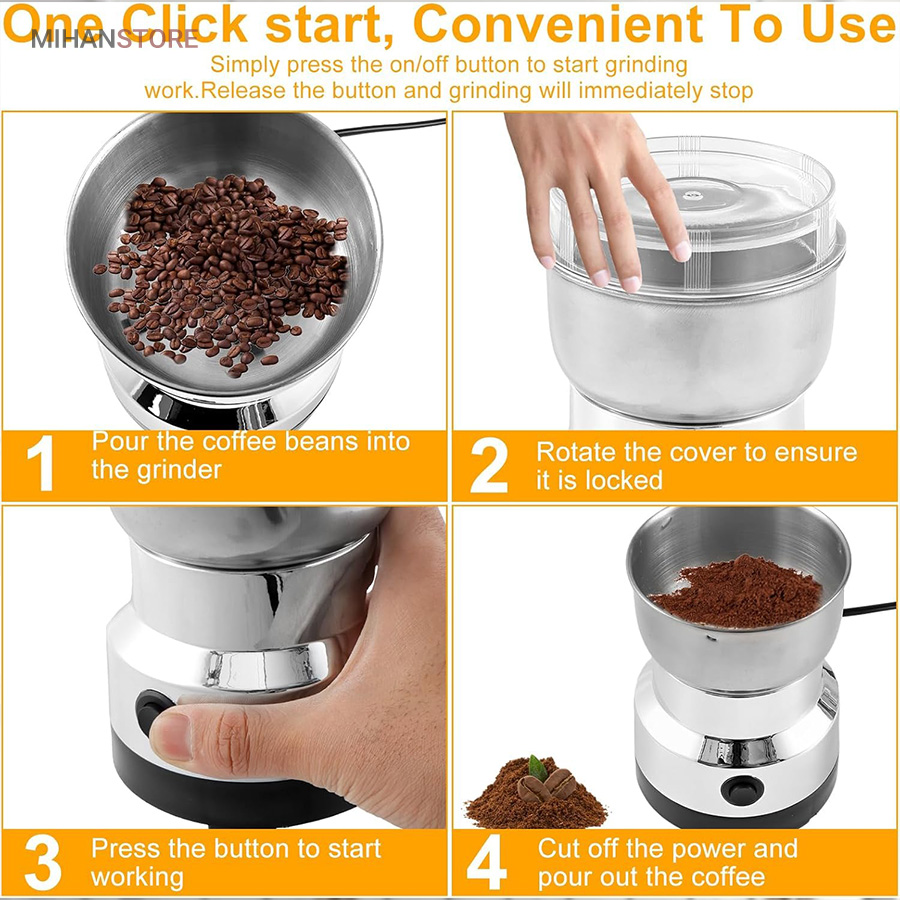 One Click start, Convenient To Use

MIHANSTORE

Simply press the on/off button to start grinding work.Release the button and grinding will immediately stop

1 Pour the coffee beans into the grinder

2 Rotate the cover to ensure it is locked

3 Press the button to start working

4 Cut off the power and pour out the coffee